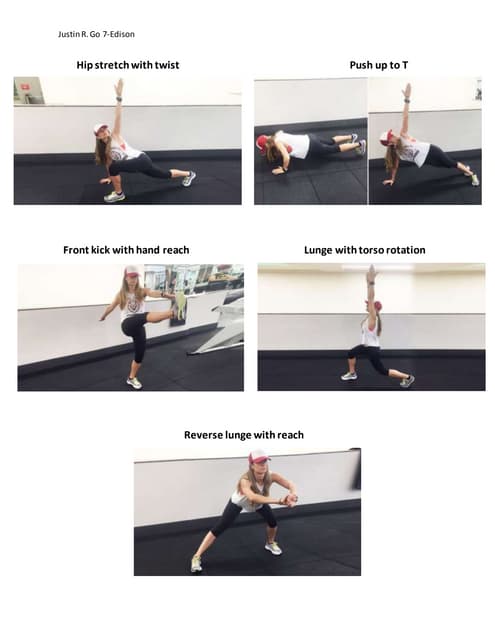 Justin R. Go 7-Edison

Hip stretch with twist

Push up to T

Front kick with hand reach

Lunge with torso rotation

Reverse lunge with reach