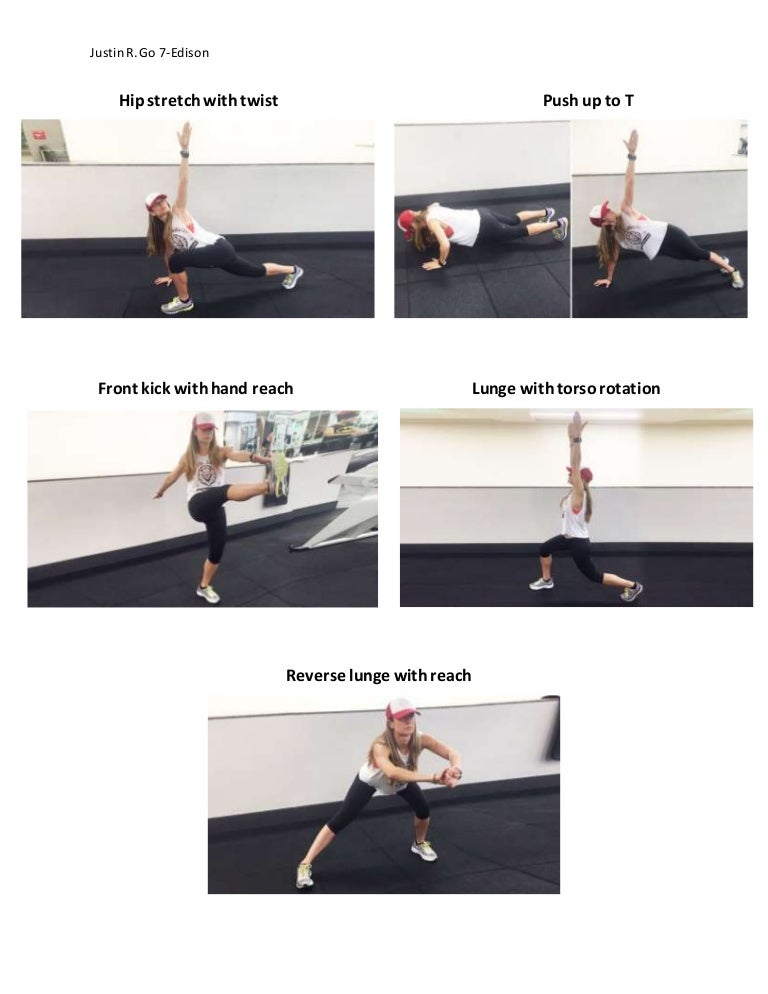 Justin R. Go 7-Edison

Hip stretch with twist

Push up to T

Front kick with hand reach

Lunge with torso rotation

Reverse lunge with reach