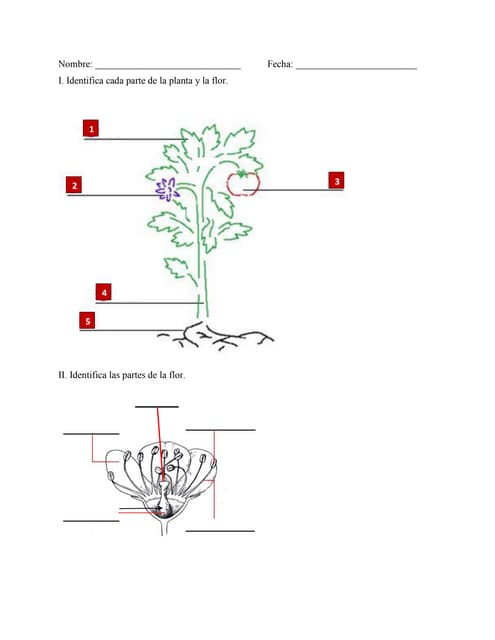 Nombre: ______________________________ Fecha: ________________________

I. Identifica cada parte de la planta y la flor.

1

2

3

4

5

II. Identifica las partes de la flor.