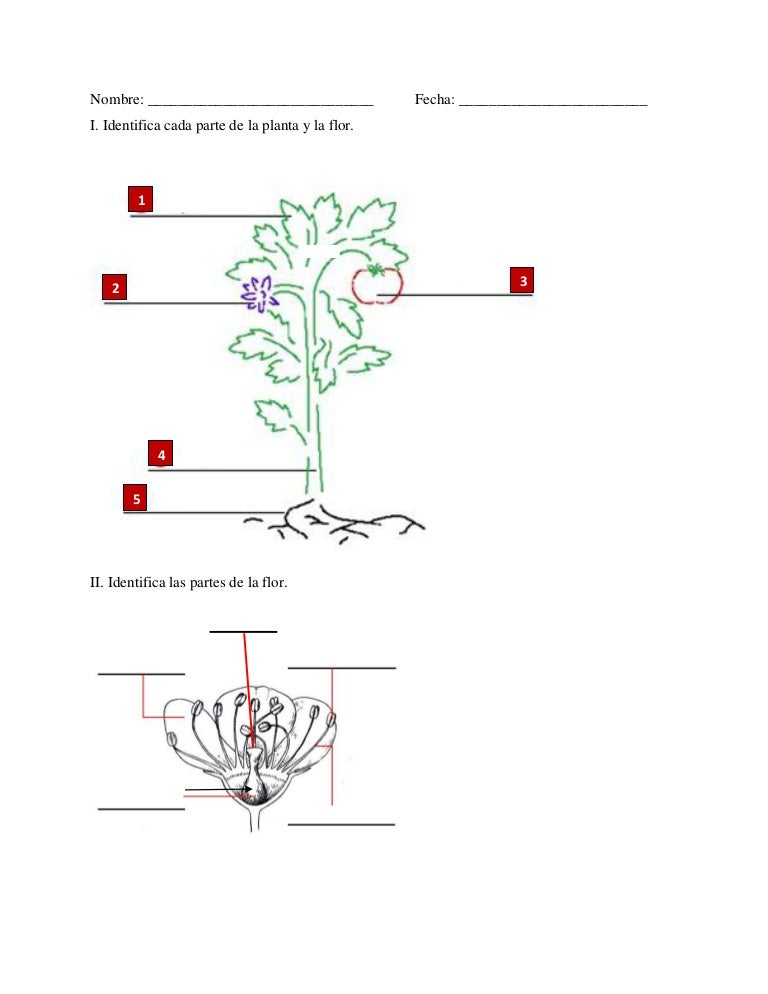 Nombre: ______________________________ Fecha: _________________________

I. Identifica cada parte de la planta y la flor.

1

2

3

4

5

II. Identifica las partes de la flor.