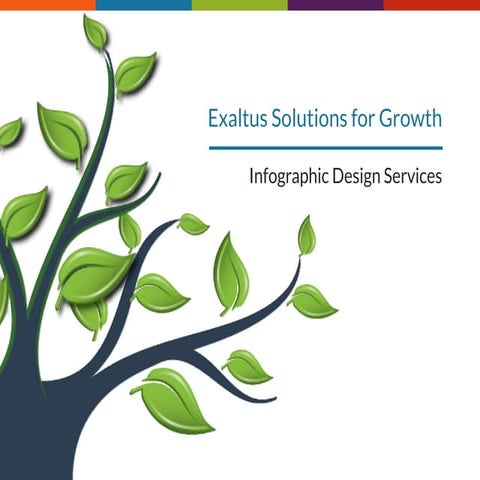 Exaltus Solutions for Growth

Infographic Design Services