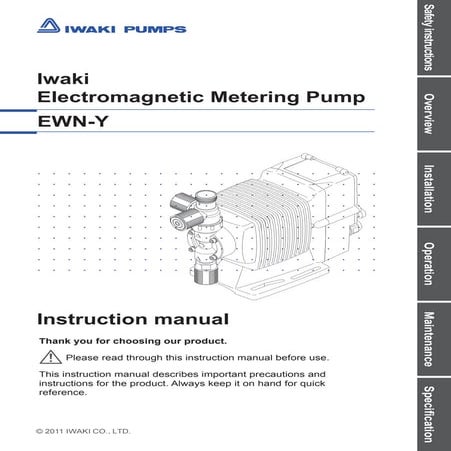 IWAKI PUMPS

Iwaki
Electromagnetic Metering Pump

EWN-Y

Instruction manual

Thank you for choosing our product.

Please read through this instruction manual before use.

This instruction manual describes important precautions and instructions for the product. Always keep it on hand for quick reference.

© 2011 IWAKI CO., LTD.

Safety instructions

Overview

Installation

Operation

Maintenance

Specification