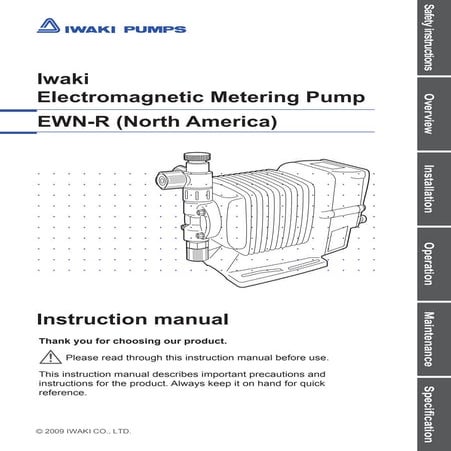 IWAKI PUMPS

Iwaki
Electromagnetic Metering Pump

EWN-R (North America)

Instruction manual

Thank you for choosing our product.

Please read through this instruction manual before use.

This instruction manual describes important precautions and instructions for the product. Always keep it on hand for quick reference.

© 2009 IWAKI CO., LTD.

Safety instructions

Overview

Installation

Operation

Maintenance

Specification