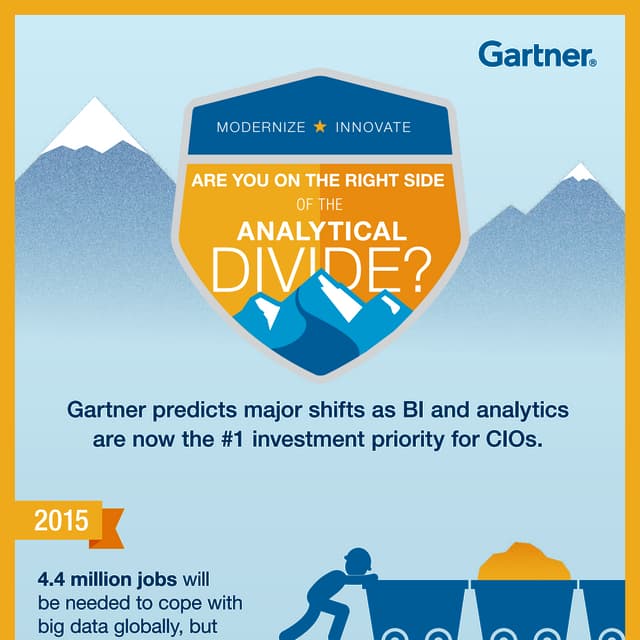 Gartner®

MODERNIZE ★ INNOVATE

ARE YOU ON THE RIGHT SIDE OF THE ANALYTICAL DIVIDE?

Gartner predicts major shifts as BI and analytics are now the #1 investment priority for CIOs.

2015

4.4 million jobs will be needed to cope with big data globally, but