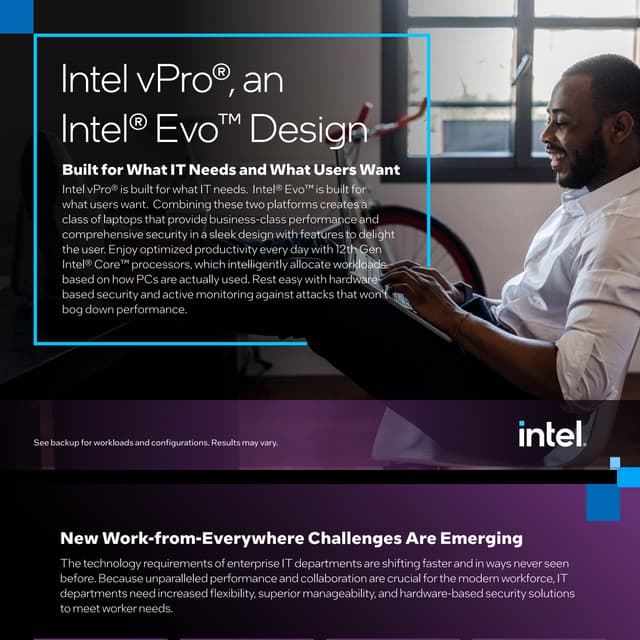 Intel vPro®, an Intel® Evo™ Design

Built for What IT Needs and What Users Want

Intel vPro® is built for what IT needs. Intel® Evo™ is built for what users want. Combining these two platforms creates a class of laptops that provide business-class performance and comprehensive security in a sleek design with features to delight the user. Enjoy optimized productivity every day with 12th Gen Intel® Core™ processors, which intelligently allocate workloads based on how PCs are actually used. Rest easy with hardware based security and active monitoring against attacks that won't bog down performance.

See backup for workloads and configurations. Results may vary.

intel.

New Work-from-Everywhere Challenges Are Emerging

The technology requirements of enterprise IT departments are shifting faster and in ways never seen before. Because unparalleled performance and collaboration are crucial for the modern workforce, IT departments need increased flexibility, superior manageability, and hardware-based security solutions to meet worker needs.