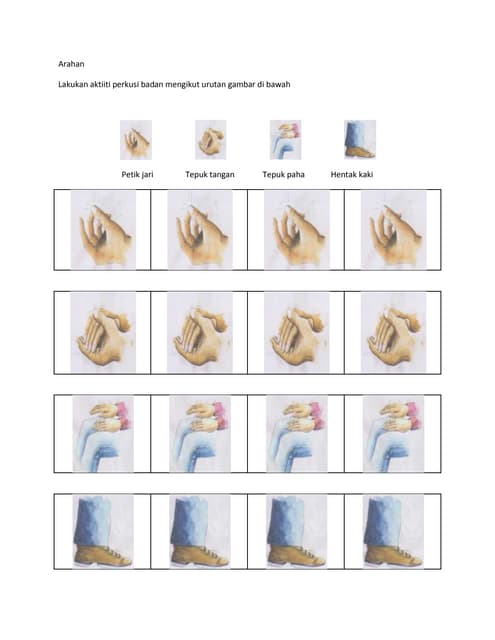 Arahan

Lakukan aktiiti perkusi badan mengikut urutan gambar di bawah

Petik jari Tepuk tangan Tepuk paha Hentak kaki