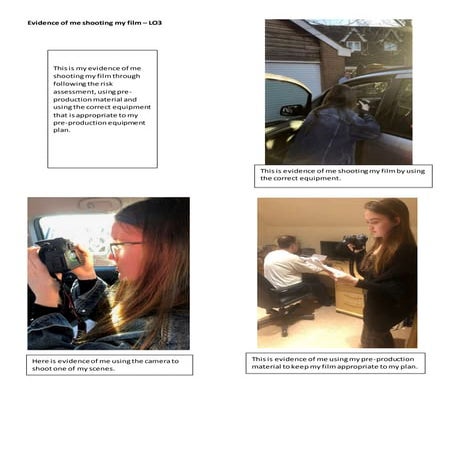 Evidence of me shooting my film – LO3

This is my evidence of me shooting my film through following the risk assessment, using pre-production material and using the correct equipment that is appropriate to my pre-production equipment plan.

This is evidence of me shooting my film by using the correct equipment.

Here is evidence of me using the camera to shoot one of my scenes.

This is evidence of me using my pre-production material to keep my film appropriate to my plan.