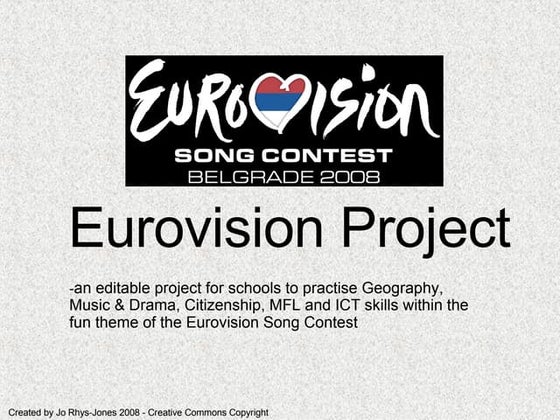 EUROVISION
SONG CONTEST
BELGRADE 2008

Eurovision Project

-an editable project for schools to practise Geography, Music & Drama, Citizenship, MFL and ICT skills within the fun theme of the Eurovision Song Contest

Created by Jo Rhys-Jones 2008 - Creative Commons Copyright