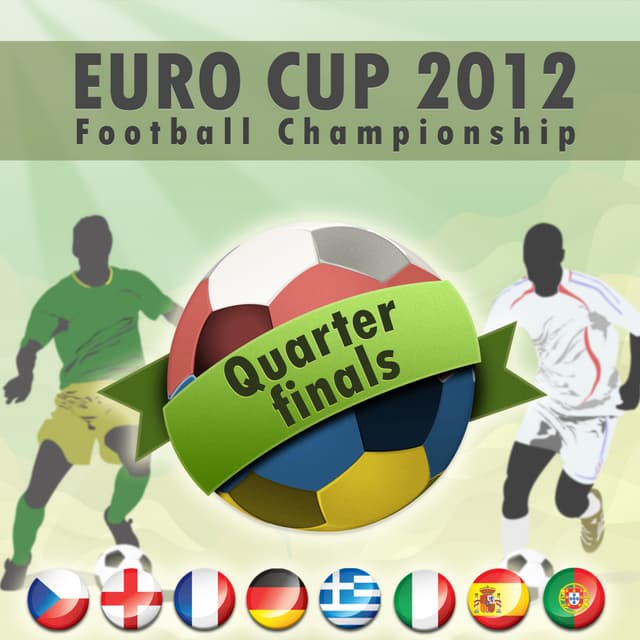 EURO CUP 2012
Football Championship

Quarter finals