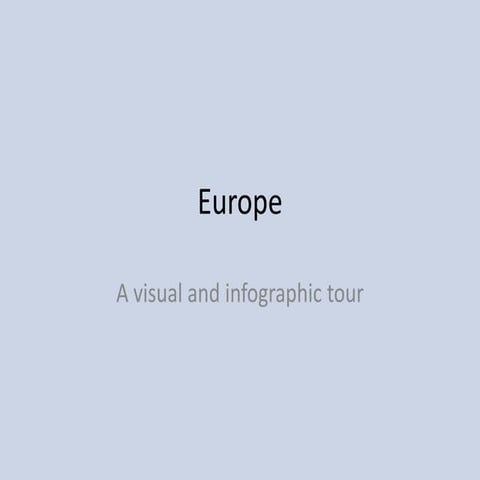 Europe

A visual and infographic tour