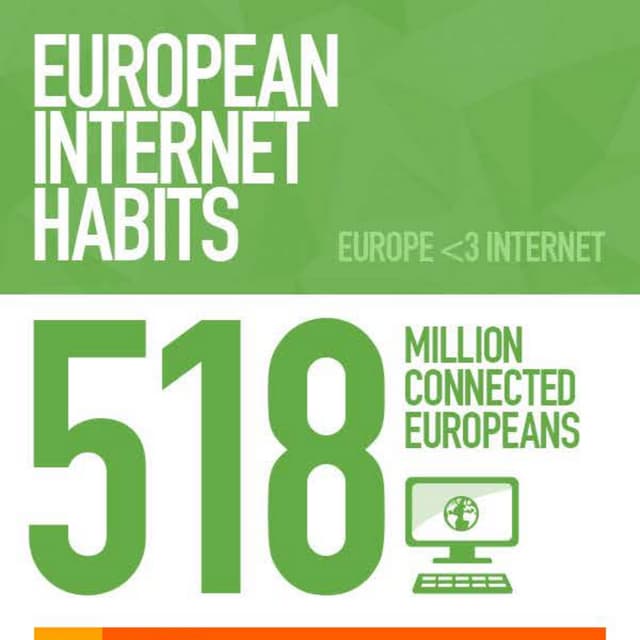 EUROPEAN INTERNET HABITS

EUROPE <3 INTERNET

518

MILLION CONNECTED EUROPEANS