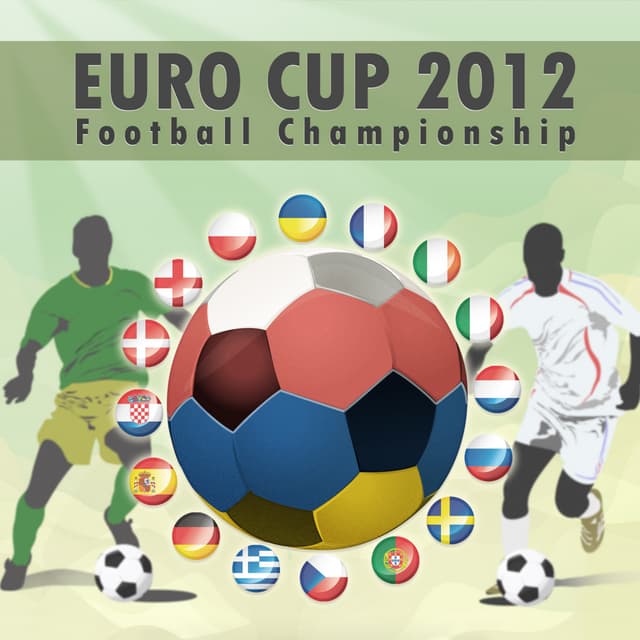 EURO CUP 2012
Football Championship