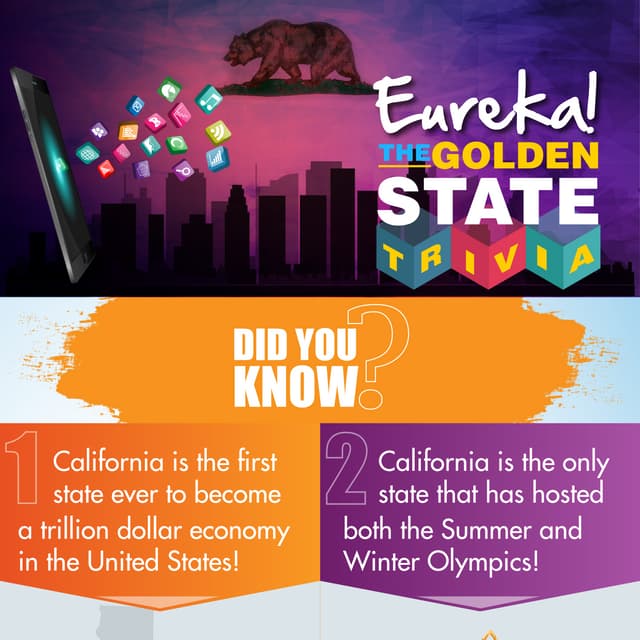 Eureka!
THE GOLDEN STATE
TRIVIA

DID YOU KNOW?

1 California is the first state ever to become a trillion dollar economy in the United States!

2 California is the only state that has hosted both the Summer and Winter Olympics!