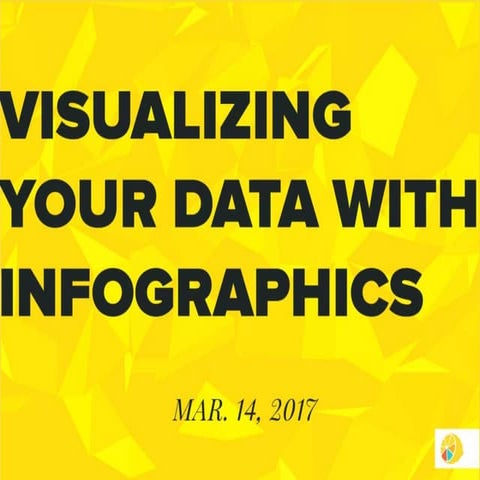 VISUALIZING YOUR DATA WITH INFOGRAPHICS

MAR. 14, 2017