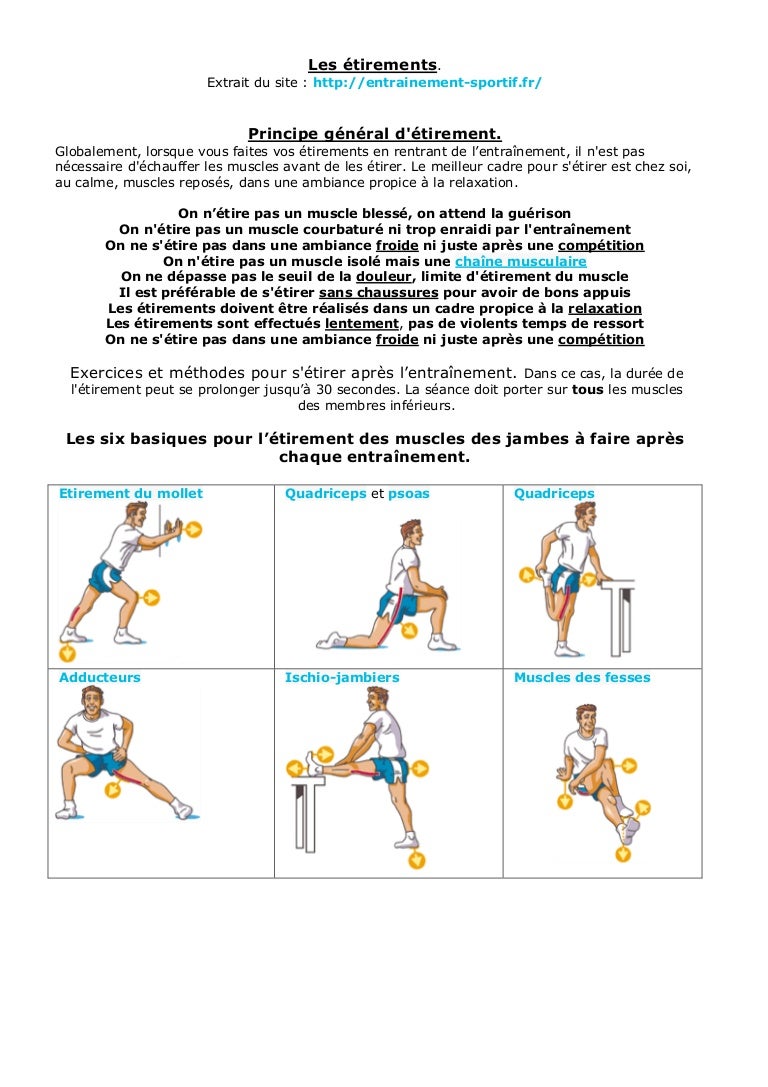 Les étirements.
Extrait du site : http://entrainement-sportif.fr/

Principe général d'étirement.

Globalement, lorsque vous faites vos étirements en rentrant de l'entraînement, il n'est pas nécessaire d'échauffer les muscles avant de les étirer. Le meilleur cadre pour s'étirer est chez soi, au calme, muscles reposés, dans une ambiance propice à la relaxation.

On n'étire pas un muscle blessé, on attend la guérison
On n'étire pas un muscle courbaturé ni trop enraidi par l'entraînement
On ne s'étire pas dans une ambiance froide ni juste après une compétition
On n'étire pas un muscle isolé mais une chaîne musculaire
On ne dépasse pas le seuil de la douleur, limite d'étirement du muscle
Il est préférable de s'étirer sans chaussures pour avoir de bons appuis
Les étirements doivent être réalisés dans un cadre propice à la relaxation
Les étirements sont effectués lentement, pas de violents temps de ressort
On ne s'étire pas dans une ambiance froide ni juste après une compétition

Exercices et méthodes pour s'étirer après l'entraînement. Dans ce cas, la durée de l'étirement peut se prolonger jusqu'à 30 secondes. La séance doit porter sur tous les muscles des membres inférieurs.

Les six basiques pour l'étirement des muscles des jambes à faire après chaque entraînement.

| Etirement du mollet | Quadriceps et psoas | Quadriceps |
|---|---|---|
| Adducteurs | Ischio-jambiers | Muscles des fesses |