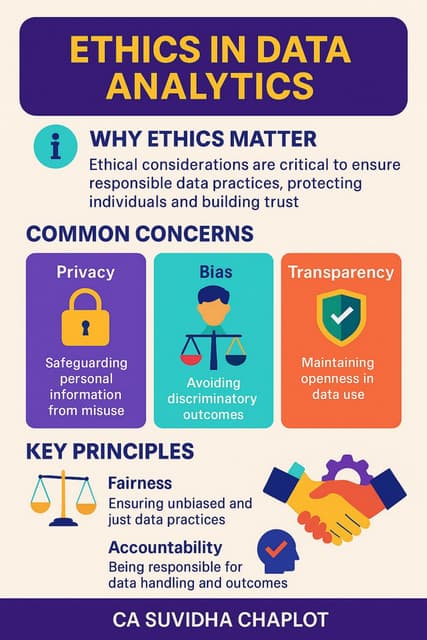 ETHICS IN DATA ANALYTICS

WHY ETHICS MATTER

Ethical considerations are critical to ensure responsible data practices, protecting individuals and building trust

COMMON CONCERNS

Privacy

Safeguarding personal information from misuse

Bias

Avoiding discriminatory outcomes

Transparency

Maintaining openness in data use

KEY PRINCIPLES

Fairness

Ensuring unbiased and just data practices

Accountability

Being responsible for data handling and outcomes

CA SUVIDHA CHAPLOT