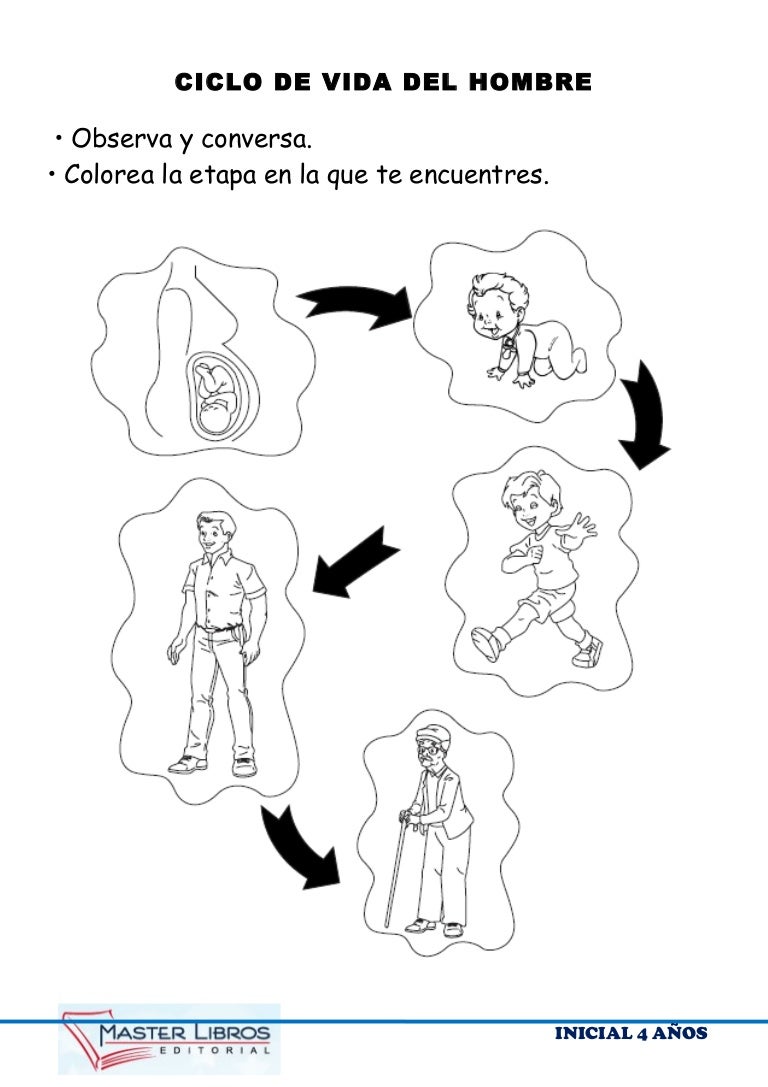 CICLO DE VIDA DEL HOMBRE

• Observa y conversa.
• Colorea la etapa en la que te encuentres.

MASTER LIBROS
EDITORIAL

INICIAL 4 AÑOS