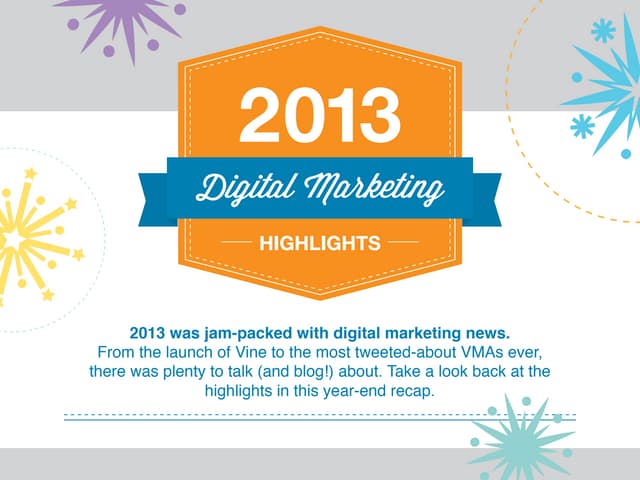 2013

Digital Marketing

HIGHLIGHTS

2013 was jam-packed with digital marketing news. From the launch of Vine to the most tweeted-about VMAs ever, there was plenty to talk (and blog!) about. Take a look back at the highlights in this year-end recap.