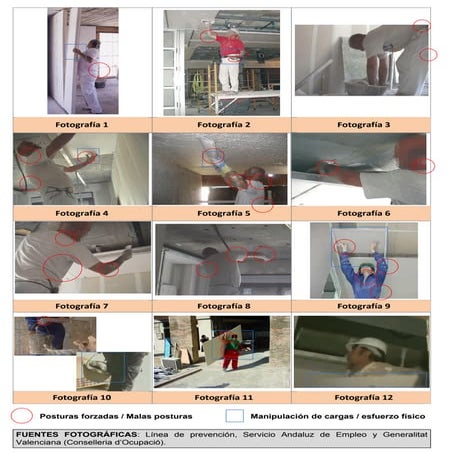 | Fotografía 1 | Fotografía 2 | Fotografía 3 |
|---|---|---|
| Fotografía 4 | Fotografía 5 | Fotografía 6 |
| Fotografía 7 | Fotografía 8 | Fotografía 9 |
| Fotografía 10 | Fotografía 11 | Fotografía 12 |

Posturas forzadas / Malas posturas

Manipulación de cargas / esfuerzo físico

FUENTES FOTOGRÁFICAS: Línea de prevención, Servicio Andaluz de Empleo y Generalitat Valenciana (Conselleria d'Ocupació).