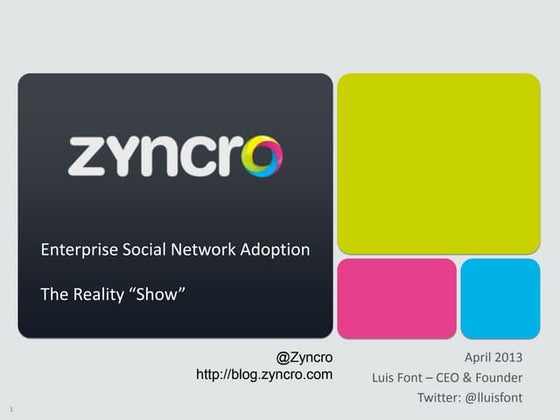 zyncro

Enterprise Social Network Adoption

The Reality “Show”

@Zyncro
http://blog.zyncro.com

April 2013
Luis Font – CEO & Founder
Twitter: @lluisfont

1