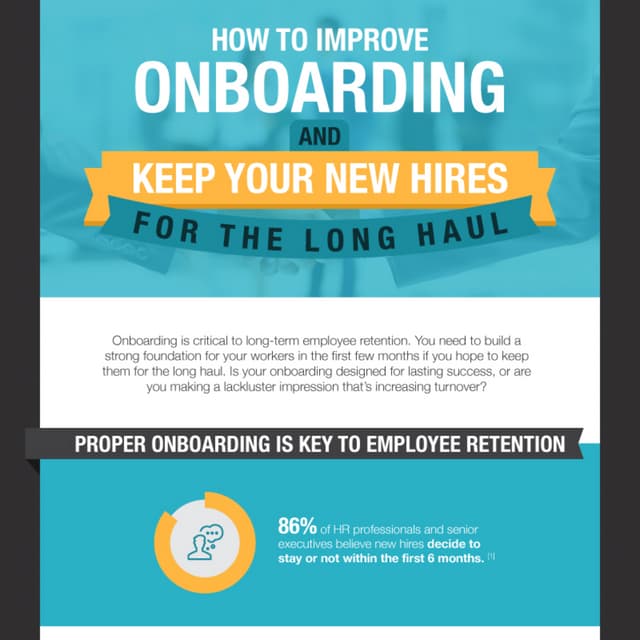 HOW TO IMPROVE
ONBOARDING
AND
KEEP YOUR NEW HIRES
FOR THE LONG HAUL

Onboarding is critical to long-term employee retention. You need to build a strong foundation for your workers in the first few months if you hope to keep them for the long haul. Is your onboarding designed for lasting success, or are you making a lackluster impression that's increasing turnover?

PROPER ONBOARDING IS KEY TO EMPLOYEE RETENTION

86% of HR professionals and senior executives believe new hires decide to stay or not within the first 6 months. [1]