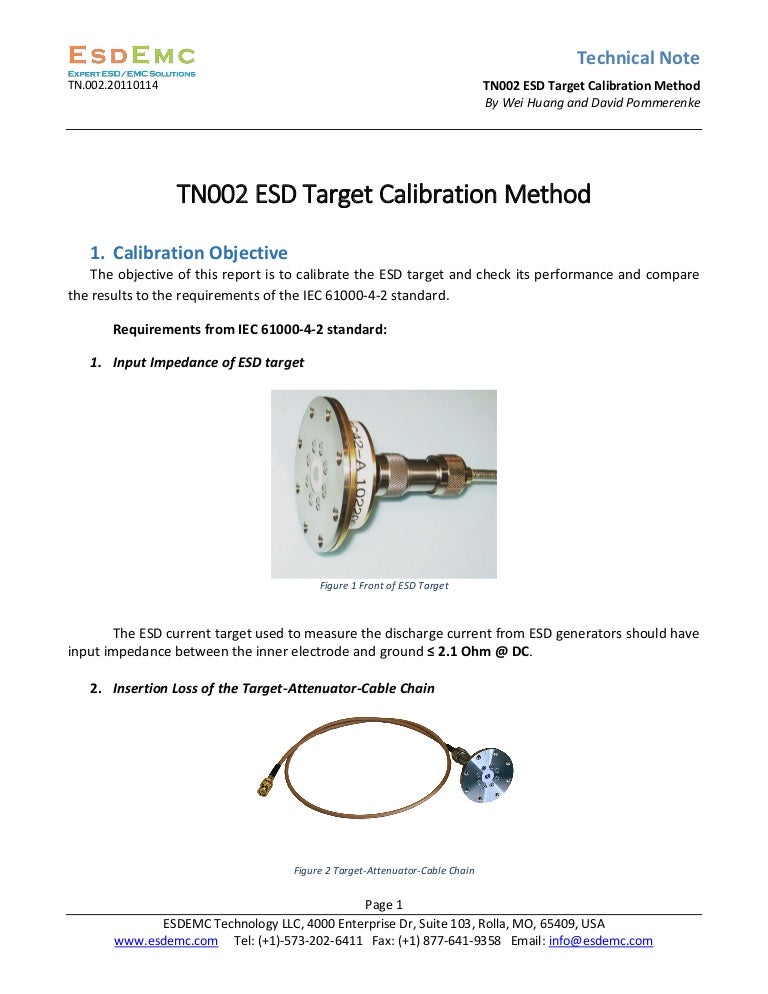 ESDEMC
EXPERT ESD/EMC SOLUTIONS
TN.002.20110114

Technical Note
TN002 ESD Target Calibration Method
By Wei Huang and David Pommerenke

TN002 ESD Target Calibration Method

1. Calibration Objective

The objective of this report is to calibrate the ESD target and check its performance and compare the results to the requirements of the IEC 61000-4-2 standard.

Requirements from IEC 61000-4-2 standard:

1. Input Impedance of ESD target

Figure 1 Front of ESD Target

The ESD current target used to measure the discharge current from ESD generators should have input impedance between the inner electrode and ground ≤ 2.1 Ohm @ DC.

2. Insertion Loss of the Target-Attenuator-Cable Chain

Figure 2 Target-Attenuator-Cable Chain

Page 1
ESDEMC Technology LLC, 4000 Enterprise Dr, Suite 103, Rolla, MO, 65409, USA
www.esdemc.com Tel: (+1)-573-202-6411 Fax: (+1) 877-641-9358 Email: info@esdemc.com