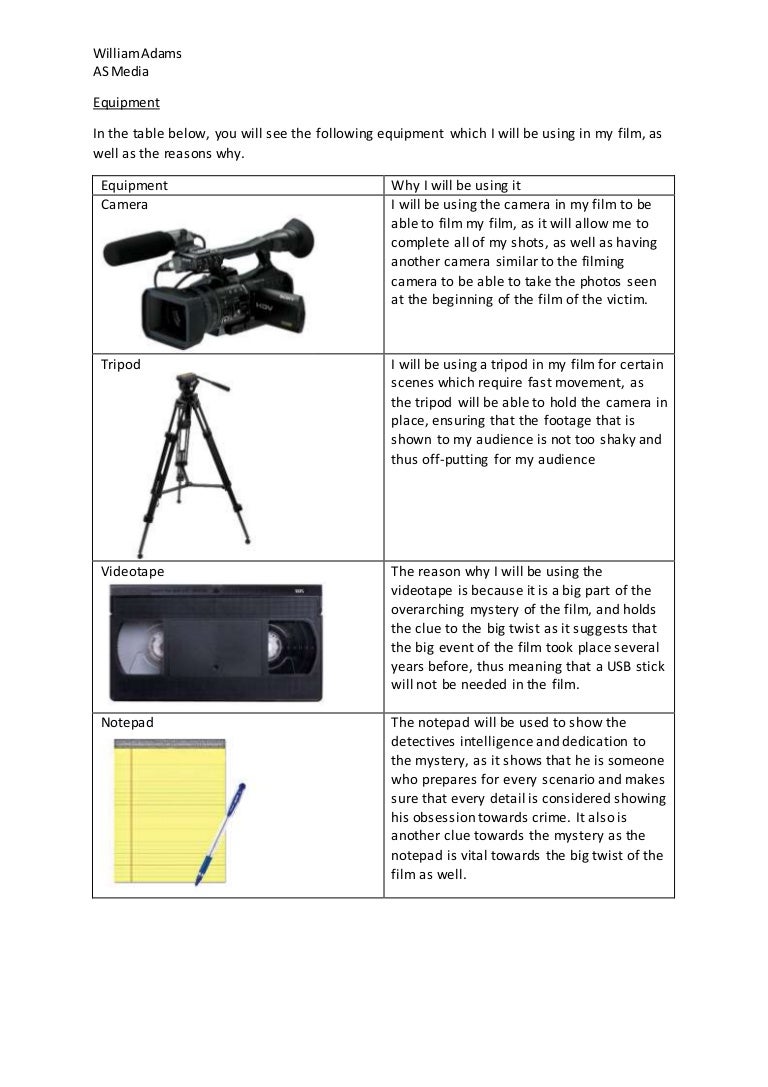 William Adams
AS Media

Equipment

In the table below, you will see the following equipment which I will be using in my film, as well as the reasons why.

| Equipment | Why I will be using it |
|---|---|
| Camera | I will be using the camera in my film to be able to film my film, as it will allow me to complete all of my shots, as well as having another camera similar to the filming camera to be able to take the photos seen at the beginning of the film of the victim. |
| Tripod | I will be using a tripod in my film for certain scenes which require fast movement, as the tripod will be able to hold the camera in place, ensuring that the footage that is shown to my audience is not too shaky and thus off-putting for my audience |
| Videotape | The reason why I will be using the videotape is because it is a big part of the overarching mystery of the film, and holds the clue to the big twist as it suggests that the big event of the film took place several years before, thus meaning that a USB stick will not be needed in the film. |
| Notepad | The notepad will be used to show the detectives intelligence and dedication to the mystery, as it shows that he is someone who prepares for every scenario and makes sure that every detail is considered showing his obsession towards crime. It also is another clue towards the mystery as the notepad is vital towards the big twist of the film as well. |