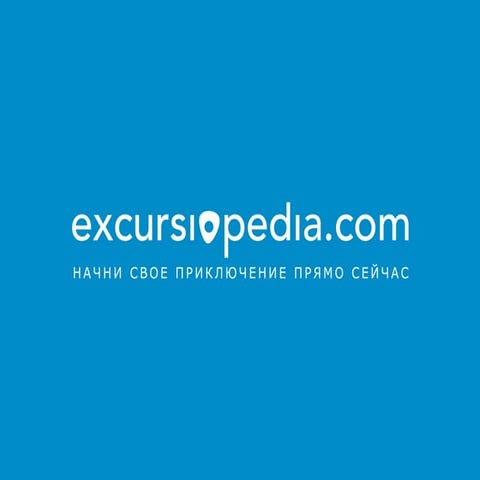 excursiopedia.com
НАЧНИ СВОЕ ПРИКЛЮЧЕНИЕ ПРЯМО СЕЙЧАС