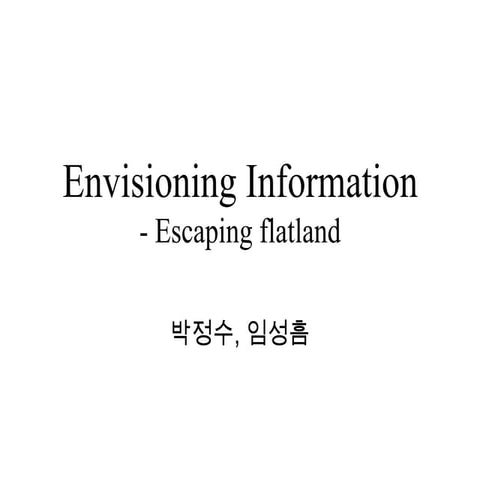 Envisioning Information
- Escaping flatland

박정수, 임성흠