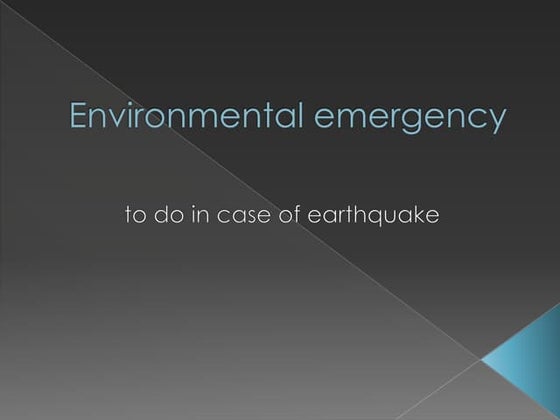 Environmental emergency

to do in case of earthquake