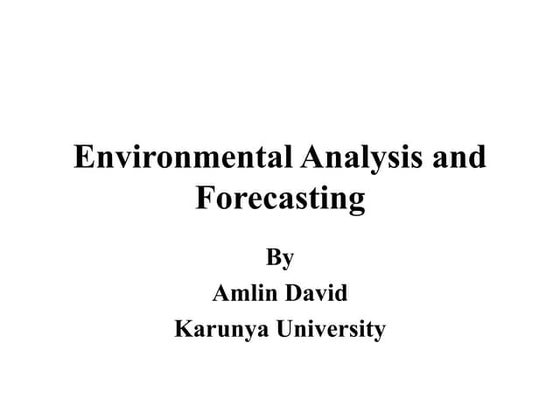 Environmental Analysis and Forecasting

By
Amlin David
Karunya University