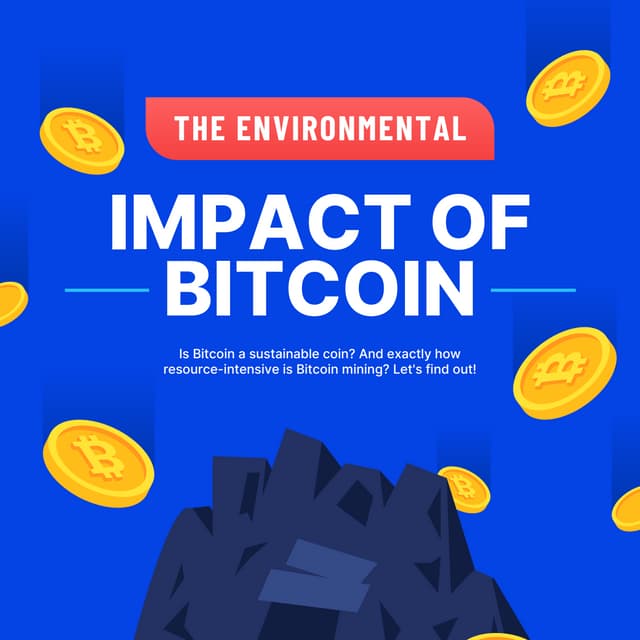 THE ENVIRONMENTAL

IMPACT OF BITCOIN

Is Bitcoin a sustainable coin? And exactly how resource-intensive is Bitcoin mining? Let's find out!