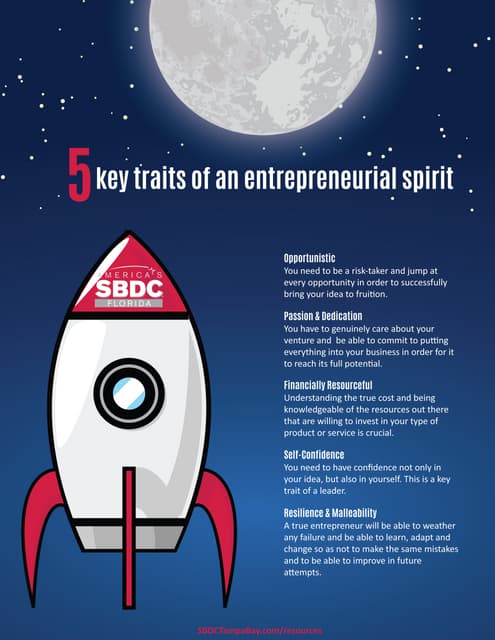 5 key traits of an entrepreneurial spirit

AMERICA'S SBDC FLORIDA

Opportunistic
You need to be a risk-taker and jump at every opportunity in order to successfully bring your idea to fruition.

Passion & Dedication
You have to genuinely care about your venture and be able to commit to putting everything into your business in order for it to reach its full potential.

Financially Resourceful
Understanding the true cost and being knowledgeable of the resources out there that are willing to invest in your type of product or service is crucial.

Self-Confidence
You need to have confidence not only in your idea, but also in yourself. This is a key trait of a leader.

Resilience & Malleability
A true entrepreneur will be able to weather any failure and be able to learn, adapt and change so as not to make the same mistakes and to be able to improve in future attempts.

SBDCTampaBay.com/resources