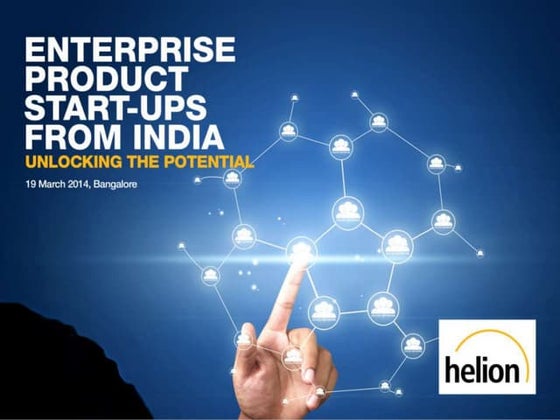 ENTERPRISE PRODUCT START-UPS FROM INDIA

UNLOCKING THE POTENTIAL

19 March 2014, Bangalore

helion