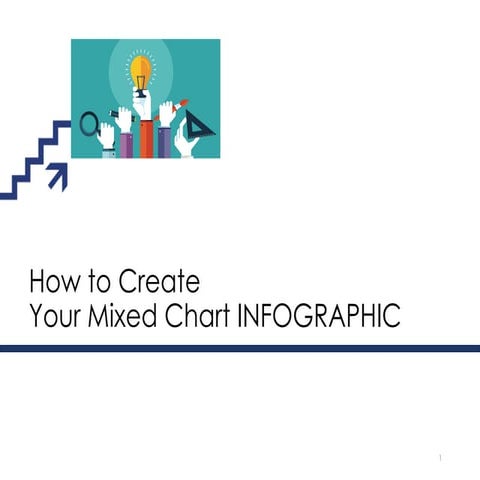 How to Create
Your Mixed Chart INFOGRAPHIC

1