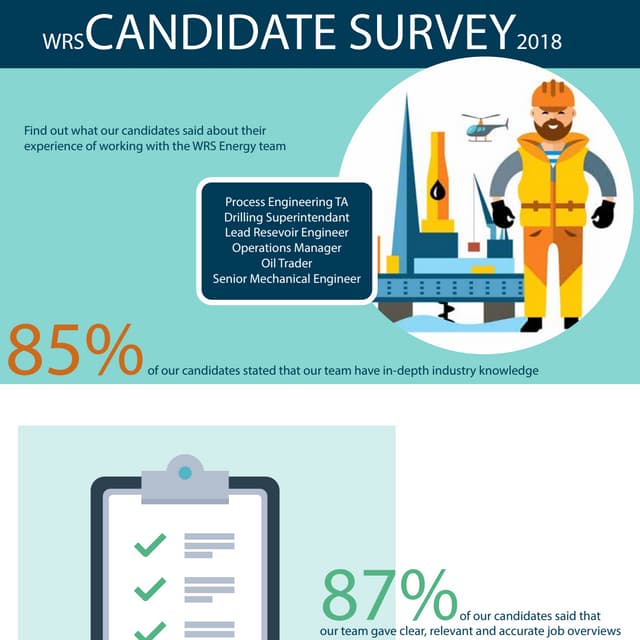 WRS CANDIDATE SURVEY 2018

Find out what our candidates said about their experience of working with the WRS Energy team

Process Engineering TA
Drilling Superintendant
Lead Resevoir Engineer
Operations Manager
Oil Trader
Senior Mechanical Engineer

85% of our candidates stated that our team have in-depth industry knowledge

87% of our candidates said that our team gave clear, relevant and accurate job overviews