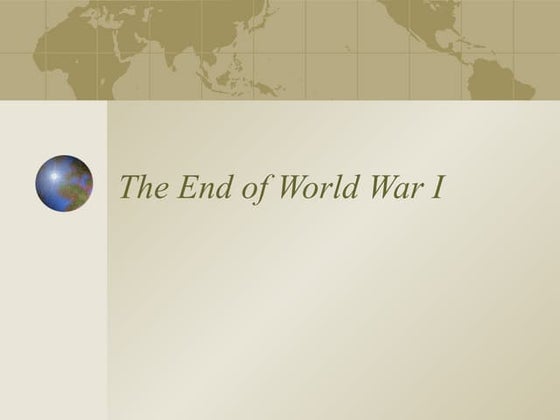 The End of World War I