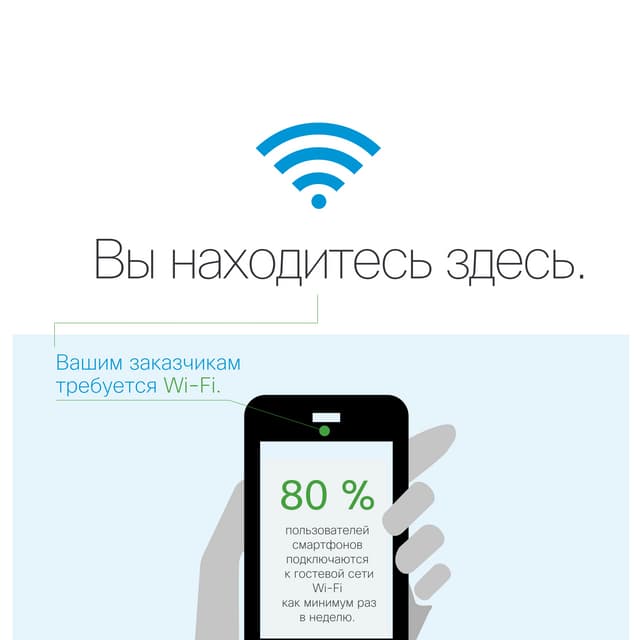 Вы находитесь здесь.

Вашим заказчикам требуется Wi-Fi.

80 %

пользователей смартфонов подключаются к гостевой сети Wi-Fi как минимум раз в неделю.