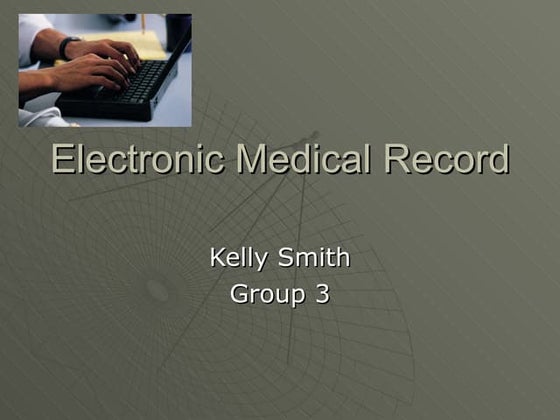 Electronic Medical Record

Kelly Smith
Group 3