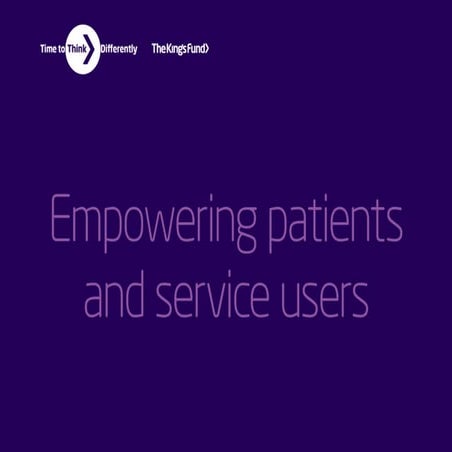 Time to Think Differently The King's Fund>

Empowering patients and service users