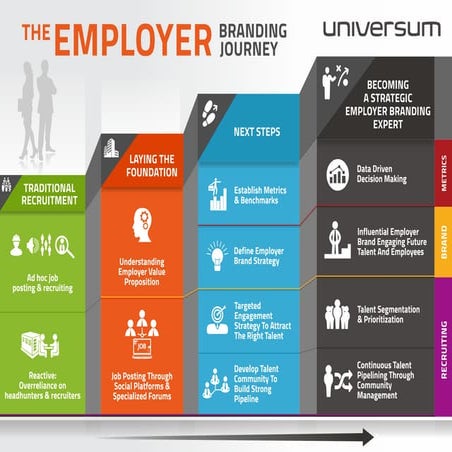 THE EMPLOYER BRANDING JOURNEY

universum

TRADITIONAL RECRUITMENT

Ad hoc job posting & recruiting

Reactive: Overreliance on headhunters & recruiters

LAYING THE FOUNDATION

Understanding Employer Value Proposition

JOB

Job Posting Through Social Platforms & Specialized Forums

NEXT STEPS

Establish Metrics & Benchmarks

Define Employer Brand Strategy

Targeted Engagement Strategy To Attract The Right Talent

Develop Talent Community To Build Strong Pipeline

BECOMING A STRATEGIC EMPLOYER BRANDING EXPERT

Data Driven Decision Making

Influential Employer Brand Engaging Future Talent And Employees

Talent Segmentation & Prioritization

Continuous Talent Pipelining Through Community Management

METRICS

BRAND

RECRUITING