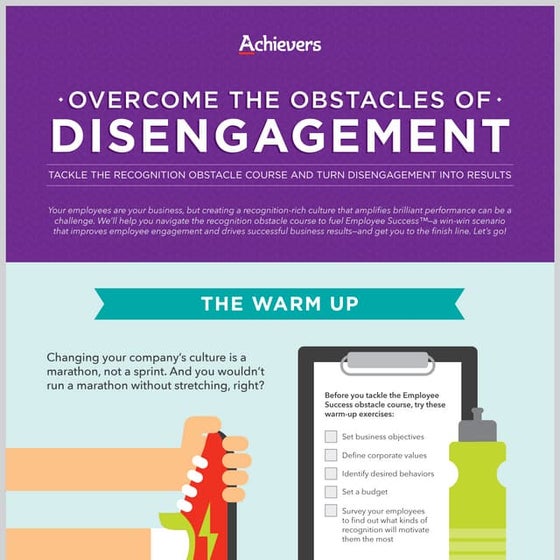 Achievers

OVERCOME THE OBSTACLES OF
DISENGAGEMENT

TACKLE THE RECOGNITION OBSTACLE COURSE AND TURN DISENGAGEMENT INTO RESULTS

Your employees are your business, but creating a recognition-rich culture that amplifies brilliant performance can be a challenge. We'll help you navigate the recognition obstacle course to fuel Employee Success™—a win-win scenario that improves employee engagement and drives successful business results—and get you to the finish line. Let's go!

THE WARM UP

Changing your company's culture is a marathon, not a sprint. And you wouldn't run a marathon without stretching, right?

Before you tackle the Employee Success obstacle course, try these warm-up exercises:

Set business objectives
Define corporate values
Identify desired behaviors
Set a budget
Survey your employees to find out what kinds of recognition will motivate them the most