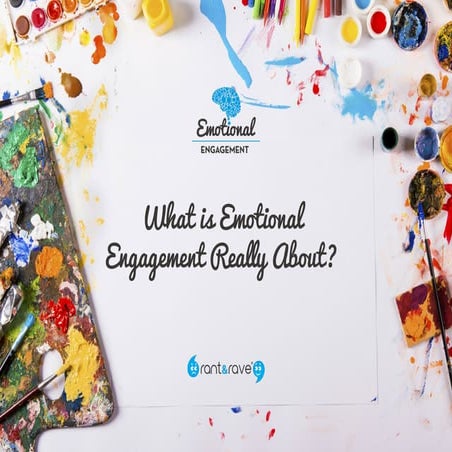 Emotional
ENGAGEMENT

What is Emotional Engagement Really About?

rant&rave