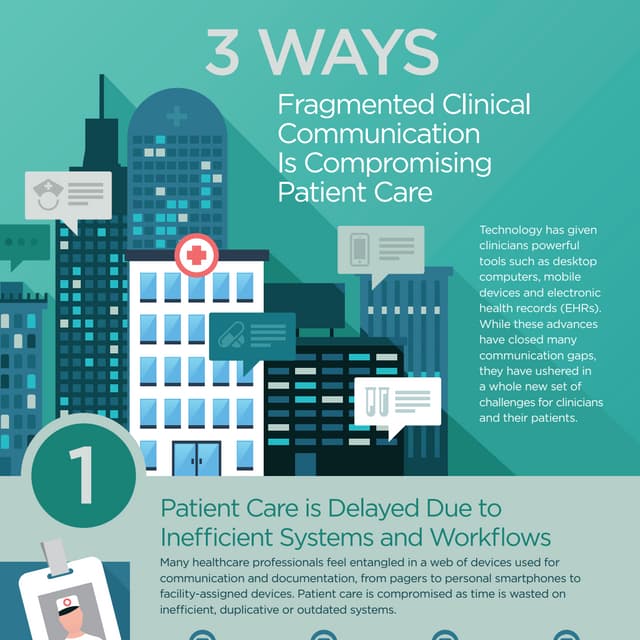 3 WAYS

Fragmented Clinical Communication Is Compromising Patient Care

Technology has given clinicians powerful tools such as desktop computers, mobile devices and electronic health records (EHRs). While these advances have closed many communication gaps, they have ushered in a whole new set of challenges for clinicians and their patients.

1

Patient Care is Delayed Due to Inefficient Systems and Workflows

Many healthcare professionals feel entangled in a web of devices used for communication and documentation, from pagers to personal smartphones to facility-assigned devices. Patient care is compromised as time is wasted on inefficient, duplicative or outdated systems.