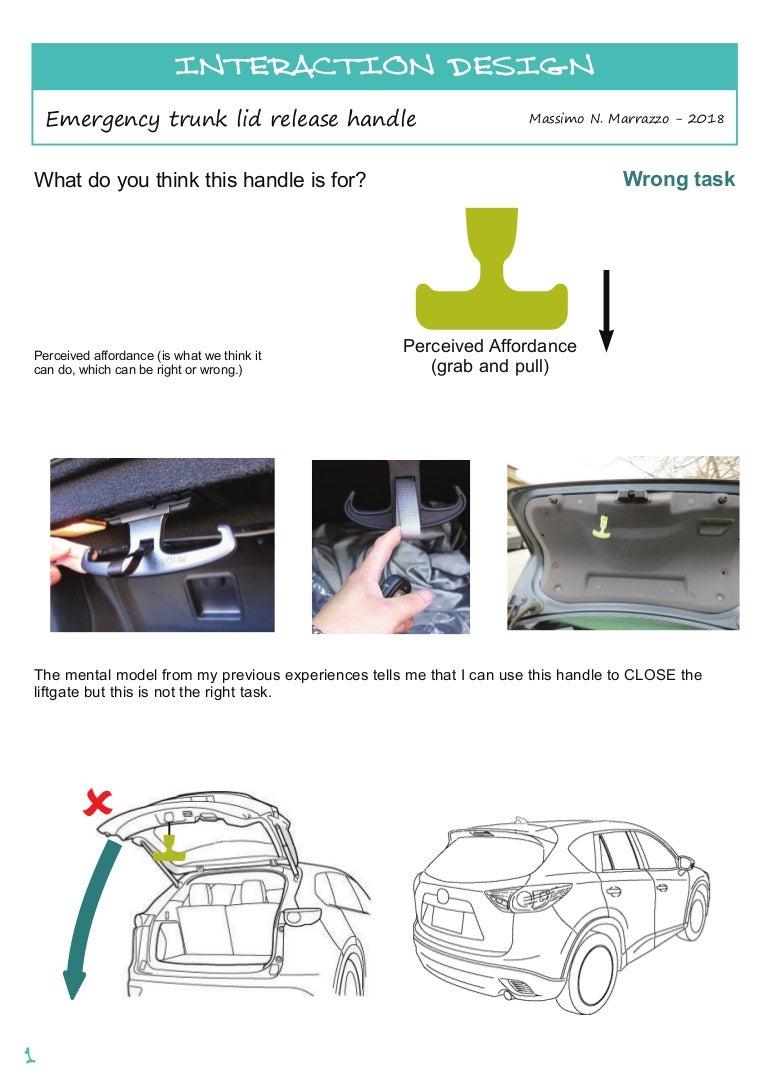 INTERACTION DESIGN

Emergency trunk lid release handle

Massimo N. Marrazzo - 2018

What do you think this handle is for?

Wrong task

Perceived affordance (is what we think it can do, which can be right or wrong.)

Perceived Affordance (grab and pull)

The mental model from my previous experiences tells me that I can use this handle to CLOSE the liftgate but this is not the right task.

1