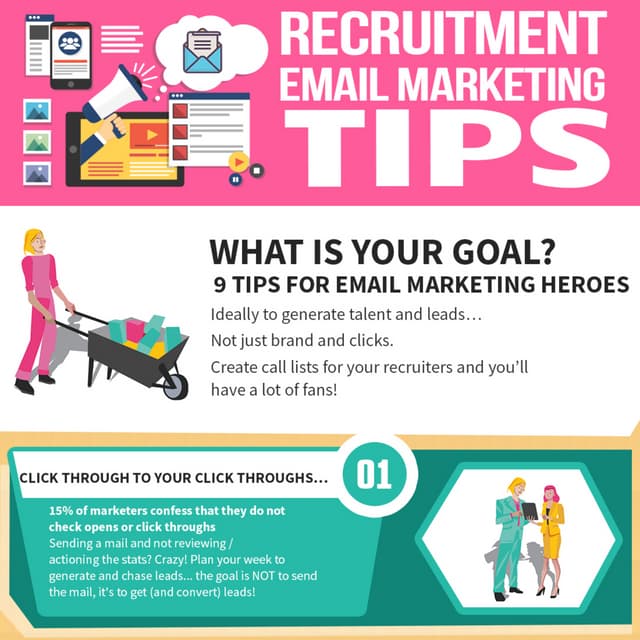 RECRUITMENT EMAIL MARKETING TIPS

WHAT IS YOUR GOAL?
9 TIPS FOR EMAIL MARKETING HEROES

Ideally to generate talent and leads…

Not just brand and clicks.

Create call lists for your recruiters and you'll have a lot of fans!

CLICK THROUGH TO YOUR CLICK THROUGHS...

01

15% of marketers confess that they do not check opens or click throughs
Sending a mail and not reviewing / actioning the stats? Crazy! Plan your week to generate and chase leads... the goal is NOT to send the mail, it's to get (and convert) leads!