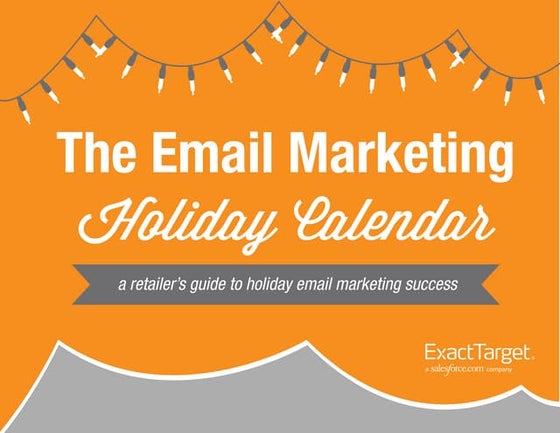 The Email Marketing
Holiday Calendar

a retailer's guide to holiday email marketing success

ExactTarget.
a salesforce.com company