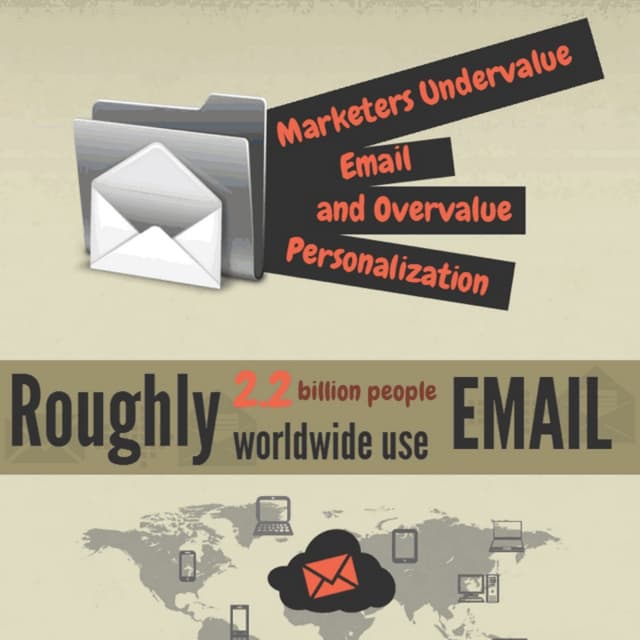 Marketers Undervalue Email and Overvalue Personalization

Roughly 2.2 billion people worldwide use EMAIL