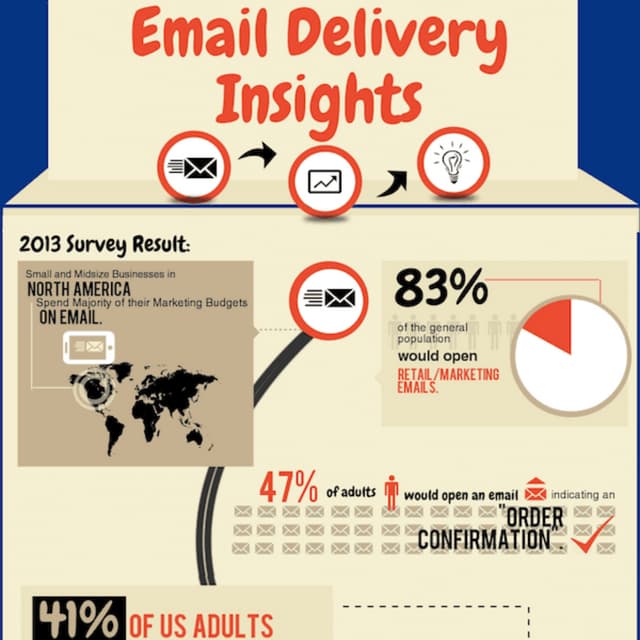 Email Delivery Insights

2013 Survey Result:

Small and Midsize Businesses in
NORTH AMERICA
Spend Majority of their Marketing Budgets
ON EMAIL.

83%
of the general population
would open
RETAIL/MARKETING EMAILS.

47% of adults would open an email indicating an "ORDER CONFIRMATION".

41% OF US ADULTS