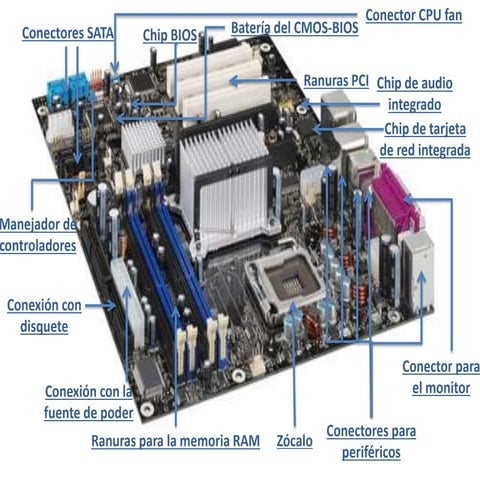 Conector CPU fan

Conectores SATA

Chip BIOS

Batería del CMOS-BIOS

Ranuras PCI

Chip de audio integrado

Chip de tarjeta de red integrada

Manejador de controladores

Conexión con disquete

Conexión con la fuente de poder

Ranuras para la memoria RAM

Zócalo

Conectores para periféricos

Conector para el monitor